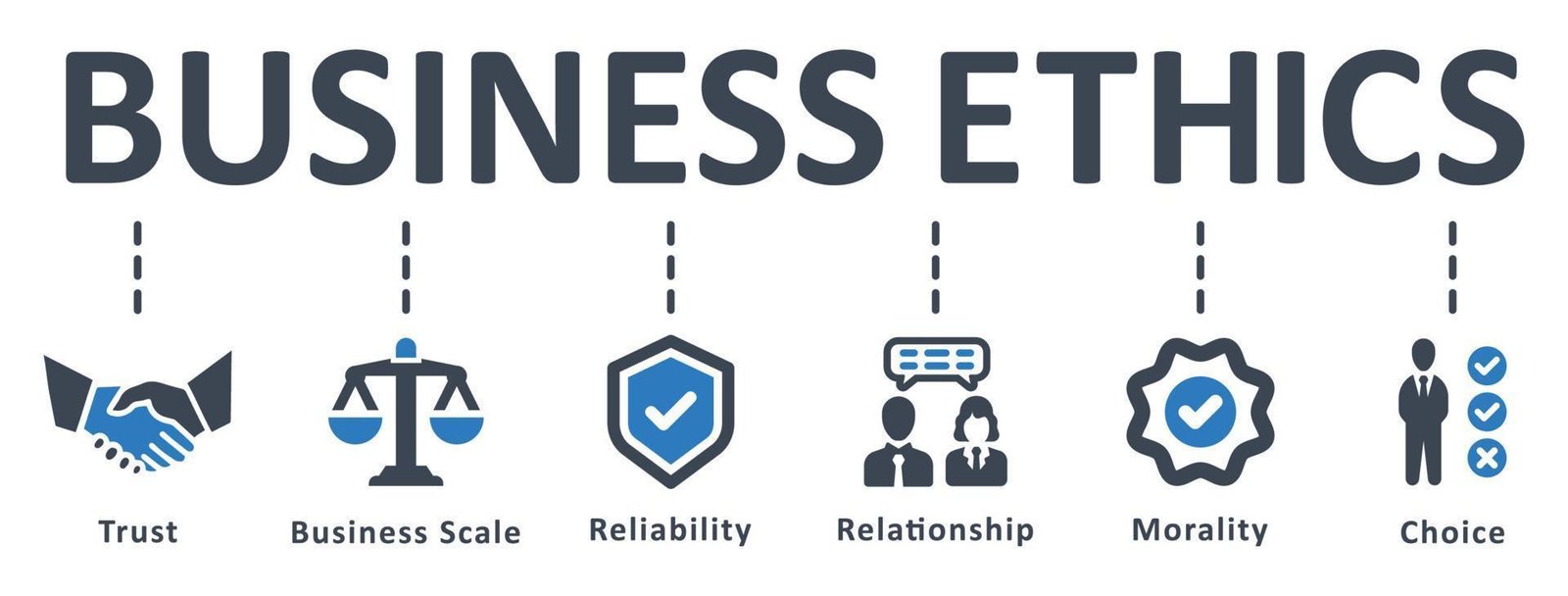 BUSINESS ETHICS

Trust

Business Scale

Reliability

Relationship

Morality

Choice